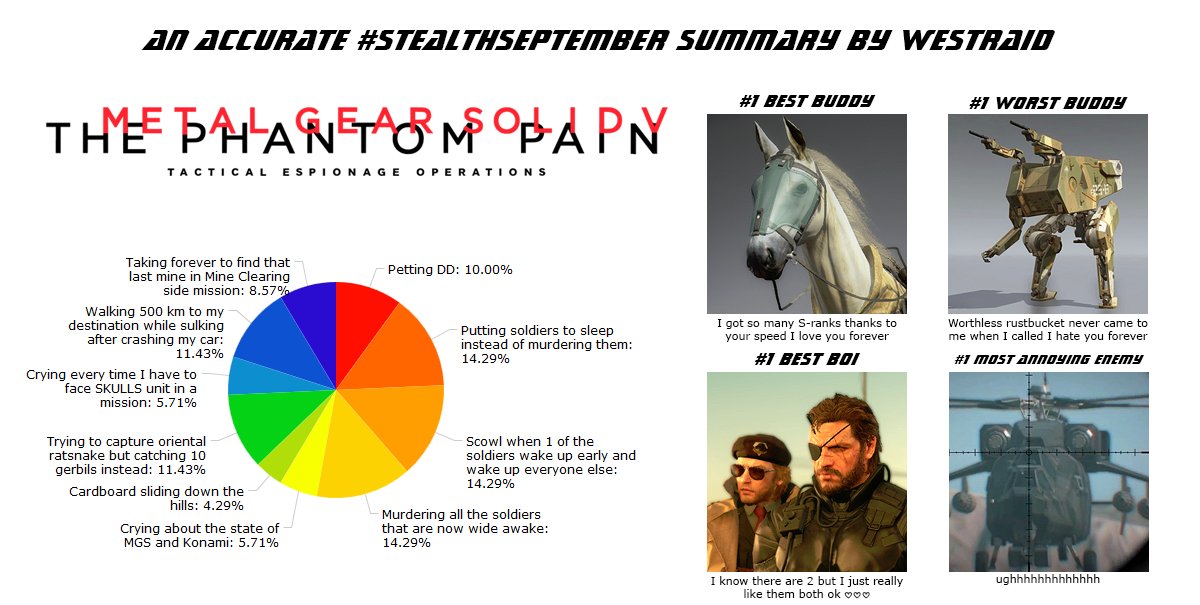 AN ACCURATE #STEALTHSEPTEMBER SUMMARY BY WESTRAID

METAL GEAR SOLID V
THE PHANTOM PAIN
TACTICAL ESPIONAGE OPERATIONS

Petting DD: 10.00%

Putting soldiers to sleep instead of murdering them: 14.29%

Scowl when 1 of the soldiers wake up early and wake up everyone else: 14.29%

Murdering all the soldiers that are now wide awake: 14.29%

Crying about the state of MGS and Konami: 5.71%

Cardboard sliding down the hills: 4.29%

Trying to capture oriental ratsnake but catching 10 gerbils instead: 11.43%

Crying every time I have to face SKULLS unit in a mission: 5.71%

Walking 500 km to my destination while sulking after crashing my car: 11.43%

Taking forever to find that last mine in Mine Clearing side mission: 8.57%

#1 BEST BUDDY

I got so many S-ranks thanks to your speed I love you forever

#1 WORST BUDDY

Worthless rustbucket never came to me when I called I hate you forever

#1 BEST BOI

I know there are 2 but I just really like them both ok ♡♡♡

#1 MOST ANNOYING ENEMY

ughhhhhhhhhhhhh